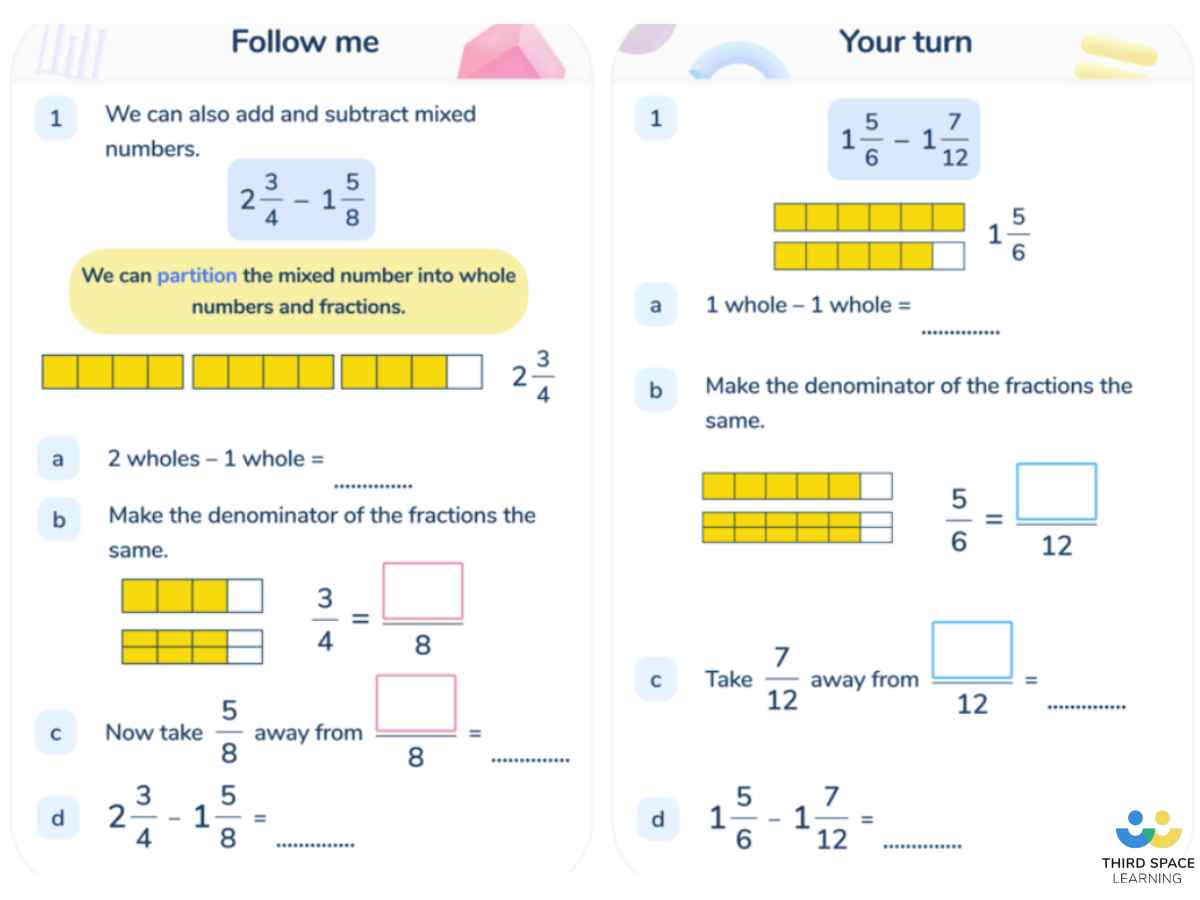 Follow me

1 We can also add and subtract mixed numbers.

$2\frac{3}{4} - 1\frac{5}{8}$

We can partition the mixed number into whole numbers and fractions.

$2\frac{3}{4}$

a 2 wholes – 1 whole = ..............

b Make the denominator of the fractions the same.

$\frac{3}{4} = \frac{\square}{8}$

c Now take $\frac{5}{8}$ away from $\frac{\square}{8}$ = ..............

d $2\frac{3}{4} - 1\frac{5}{8}$ = ..............

Your turn

1 $1\frac{5}{6} - 1\frac{7}{12}$

$1\frac{5}{6}$

a 1 whole – 1 whole = ..............

b Make the denominator of the fractions the same.

$\frac{5}{6} = \frac{\square}{12}$

c Take $\frac{7}{12}$ away from $\frac{\square}{12}$ = ..............

d $1\frac{5}{6} - 1\frac{7}{12}$ = ..............

THIRD SPACE LEARNING