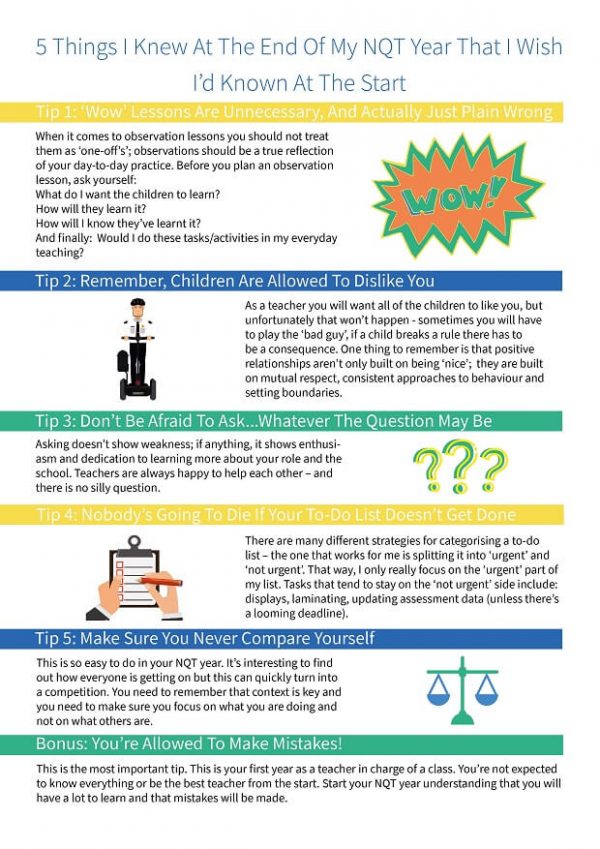 5 Things I Knew At The End Of My NQT Year That I Wish I'd Known At The Start

Tip 1: 'Wow' Lessons Are Unnecessary, And Actually Just Plain Wrong

When it comes to observation lessons you should not treat them as 'one-off's'; observations should be a true reflection of your day-to-day practice. Before you plan an observation lesson, ask yourself:
What do I want the children to learn?
How will they learn it?
How will I know they've learnt it?
And finally: Would I do these tasks/activities in my everyday teaching?

WOW!

Tip 2: Remember, Children Are Allowed To Dislike You

As a teacher you will want all of the children to like you, but unfortunately that won't happen - sometimes you will have to play the 'bad guy', if a child breaks a rule there has to be a consequence. One thing to remember is that positive relationships aren't only built on being 'nice'; they are built on mutual respect, consistent approaches to behaviour and setting boundaries.

Tip 3: Don't Be Afraid To Ask...Whatever The Question May Be

Asking doesn't show weakness; if anything, it shows enthusiasm and dedication to learning more about your role and the school. Teachers are always happy to help each other – and there is no silly question.

???

Tip 4: Nobody's Going To Die If Your To-Do List Doesn't Get Done

There are many different strategies for categorising a to-do list – the one that works for me is splitting it into 'urgent' and 'not urgent'. That way, I only really focus on the 'urgent' part of my list. Tasks that tend to stay on the 'not urgent' side include: displays, laminating, updating assessment data (unless there's a looming deadline).

Tip 5: Make Sure You Never Compare Yourself

This is so easy to do in your NQT year. It's interesting to find out how everyone is getting on but this can quickly turn into a competition. You need to remember that context is key and you need to make sure you focus on what you are doing and not on what others are.

Bonus: You're Allowed To Make Mistakes!

This is the most important tip. This is your first year as a teacher in charge of a class. You're not expected to know everything or be the best teacher from the start. Start your NQT year understanding that you will have a lot to learn and that mistakes will be made.