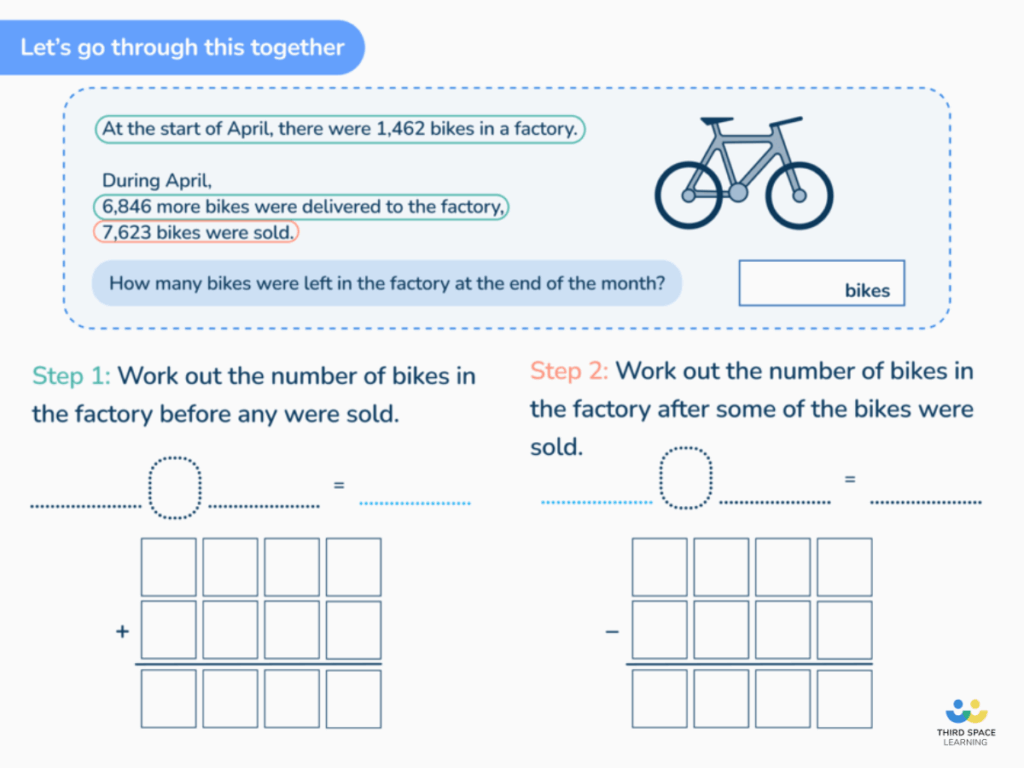 Let's go through this together

At the start of April, there were 1,462 bikes in a factory.

During April,
6,846 more bikes were delivered to the factory,
7,623 bikes were sold.

How many bikes were left in the factory at the end of the month?

bikes

Step 1: Work out the number of bikes in the factory before any were sold.

=

+

Step 2: Work out the number of bikes in the factory after some of the bikes were sold.

=

−

THIRD SPACE LEARNING